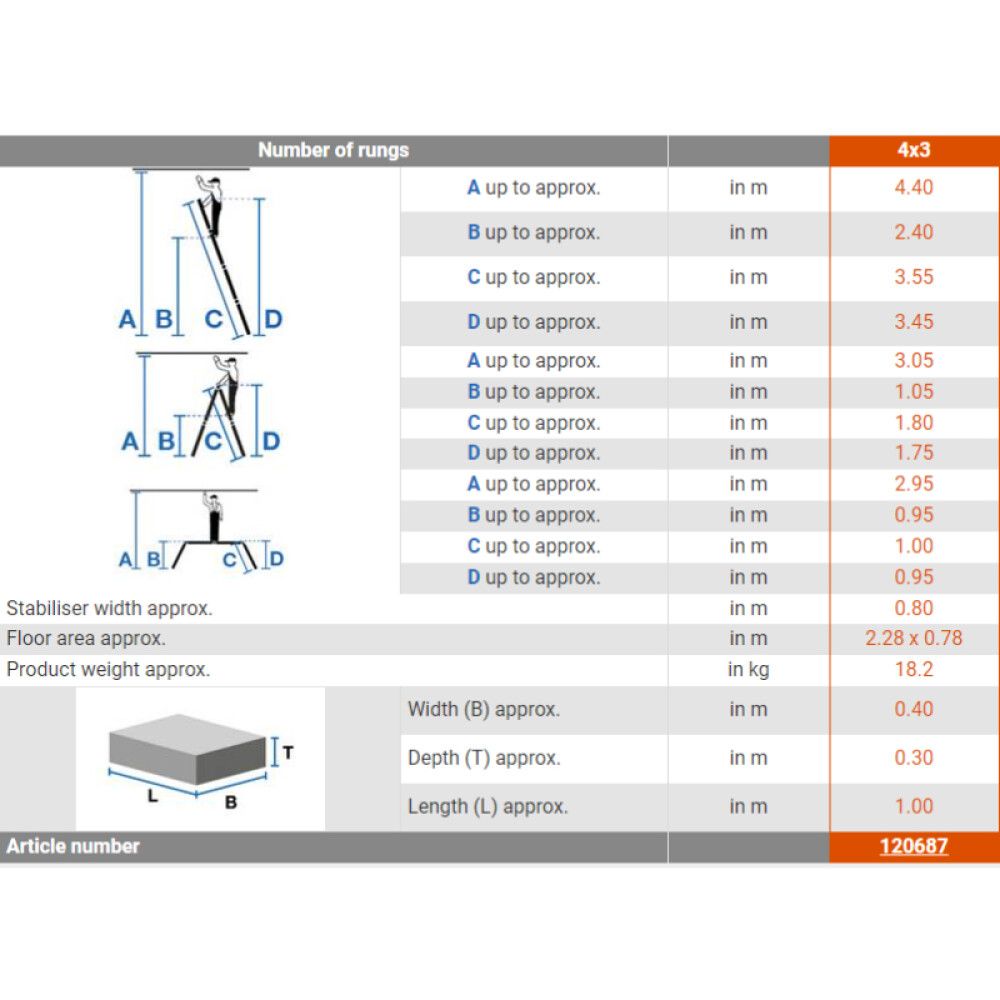 | Number of rungs | | | 4x3 |
|---|---|---|---|
| A B C D | A up to approx. | in m | 4.40 |
| | B up to approx. | in m | 2.40 |
| | C up to approx. | in m | 3.55 |
| | D up to approx. | in m | 3.45 |
| A B C D | A up to approx. | in m | 3.05 |
| | B up to approx. | in m | 1.05 |
| | C up to approx. | in m | 1.80 |
| | D up to approx. | in m | 1.75 |
| A B C D | A up to approx. | in m | 2.95 |
| | B up to approx. | in m | 0.95 |
| | C up to approx. | in m | 1.00 |
| | D up to approx. | in m | 0.95 |
| Stabiliser width approx. | | in m | 0.80 |
| Floor area approx. | | in m | 2.28 x 0.78 |
| Product weight approx. | | in kg | 18.2 |
| T L B | Width (B) approx. | in m | 0.40 |
| | Depth (T) approx. | in m | 0.30 |
| | Length (L) approx. | in m | 1.00 |
| Article number | | | 120687 |