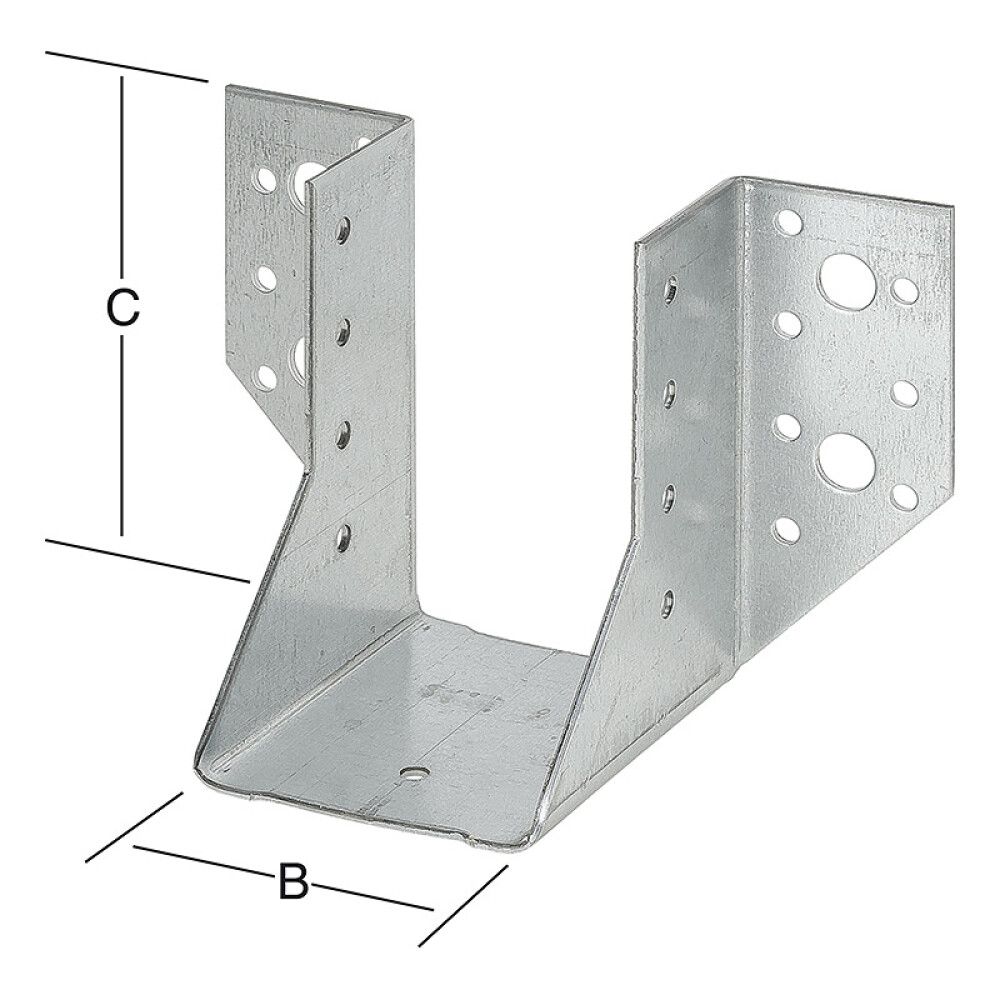 C

B