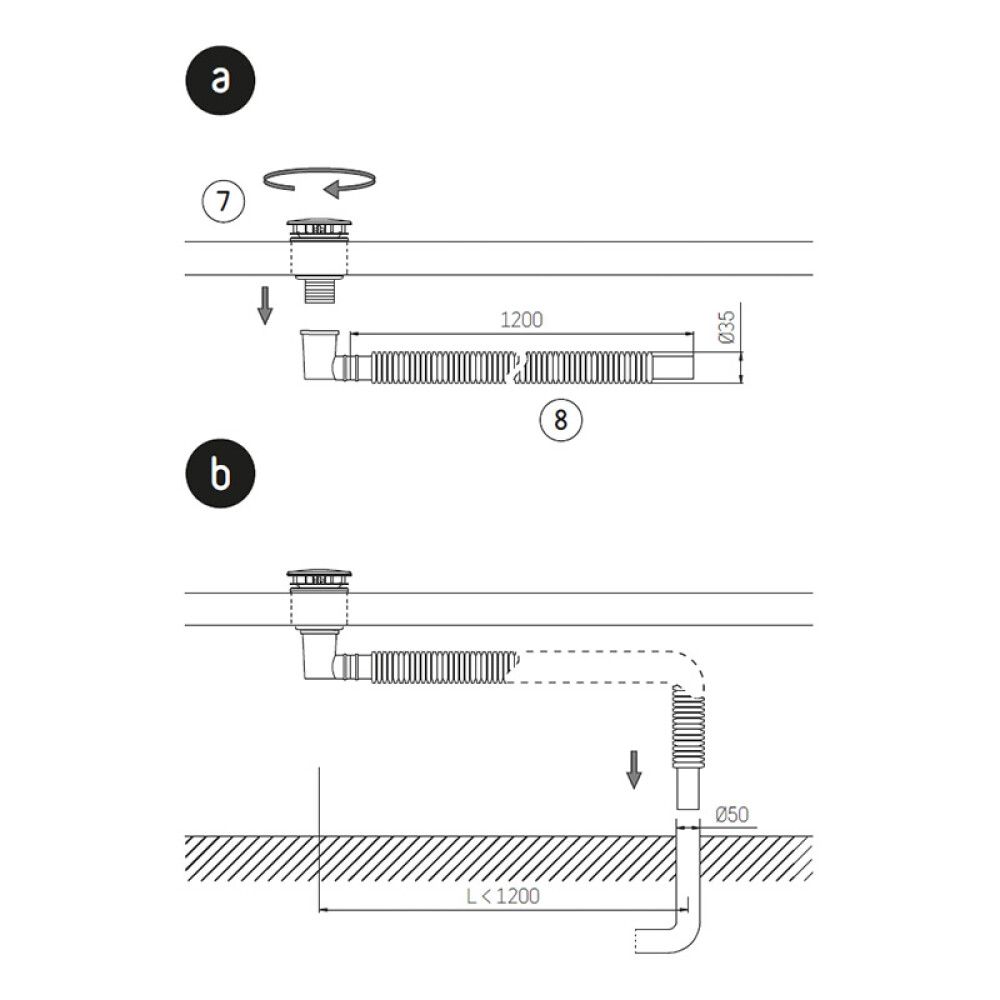 a

7

1200

Ø35

8

b

Ø50

L < 1200