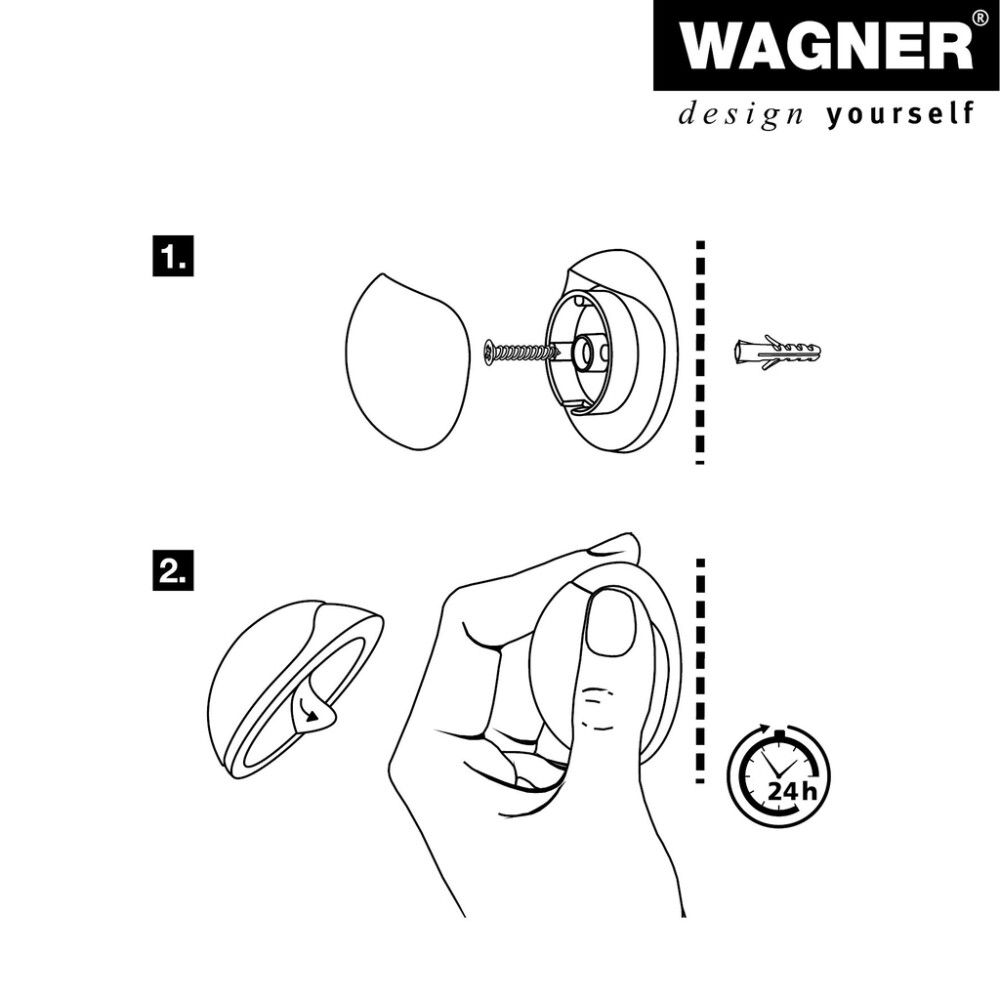 WAGNER®
design yourself

1.

2.

24h